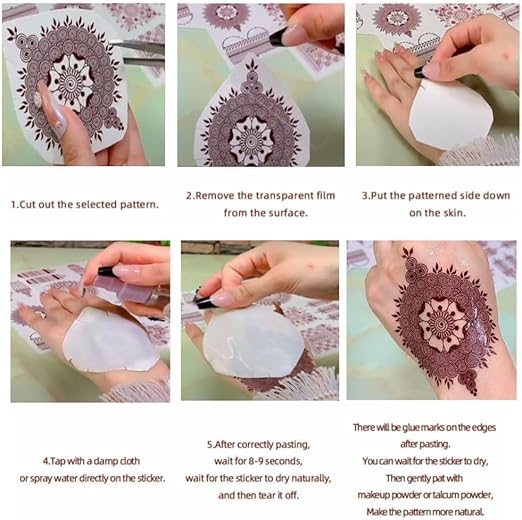 1.Cut out the selected pattern.

2.Remove the transparent film from the surface.

3.Put the patterned side down on the skin.

4.Tap with a damp cloth or spray water directly on the sticker.

5.After correctly pasting, wait for 8-9 seconds, wait for the sticker to dry naturally, and then tear it off.

There will be glue marks on the edges after pasting.
You can wait for the sticker to dry,
Then gently pat with
makeup powder or talcum powder,
Make the pattern more natural.